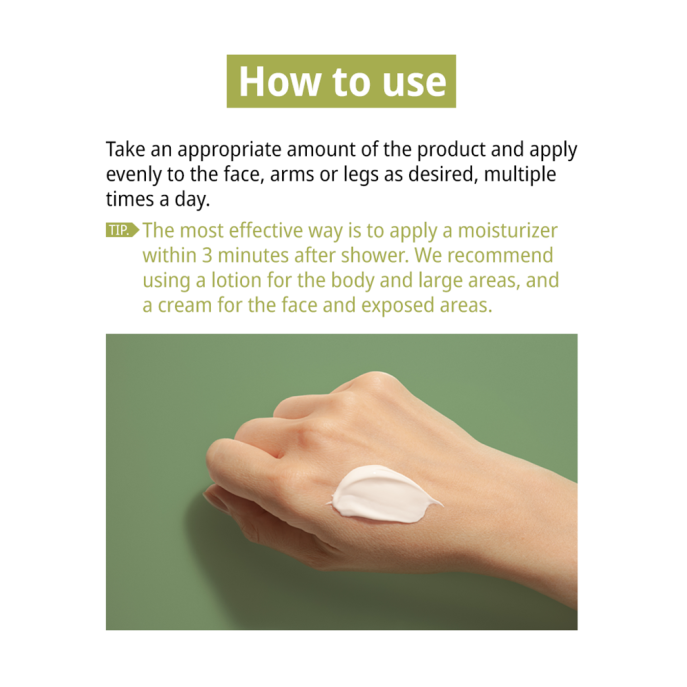 How to use

Take an appropriate amount of the product and apply evenly to the face, arms or legs as desired, multiple times a day.

TIP. The most effective way is to apply a moisturizer within 3 minutes after shower. We recommend using a lotion for the body and large areas, and a cream for the face and exposed areas.